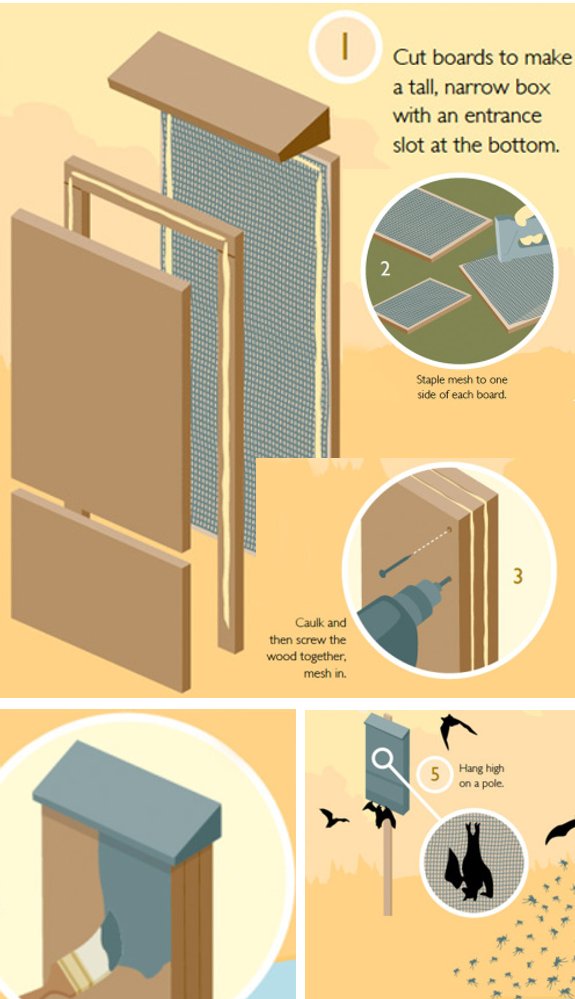 1 Cut boards to make a tall, narrow box with an entrance slot at the bottom.

2

Staple mesh to one side of each board.

3

Caulk and then screw the wood together, mesh in.

5 Hang high on a pole.