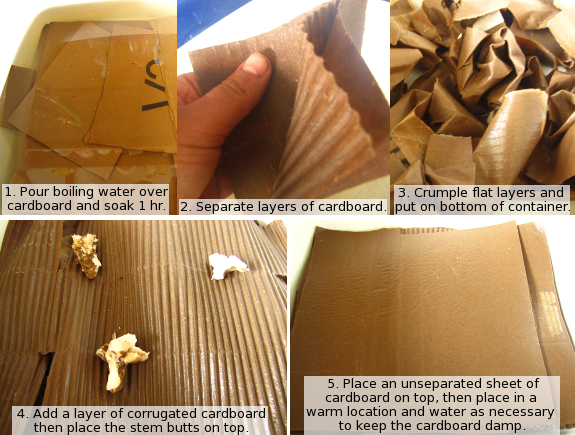 1. Pour boiling water over cardboard and soak 1 hr.

2. Separate layers of cardboard.

3. Crumple flat layers and put on bottom of container.

4. Add a layer of corrugated cardboard then place the stem butts on top.

5. Place an unseparated sheet of cardboard on top, then place in a warm location and water as necessary to keep the cardboard damp.