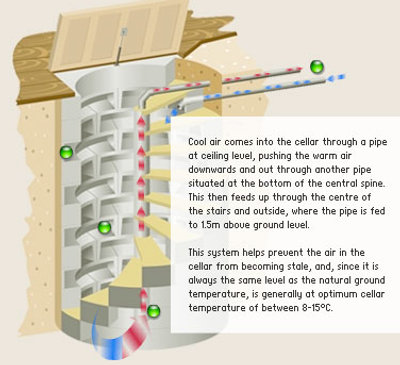 Cool air comes into the cellar through a pipe at ceiling level, pushing the warm air downwards and out through another pipe situated at the bottom of the central spine. This then feeds up through the centre of the stairs and outside, where the pipe is fed to 1.5m above ground level.

This system helps prevent the air in the cellar from becoming stale, and, since it is always the same level as the natural ground temperature, is generally at optimum cellar temperature of between 8-15°C.