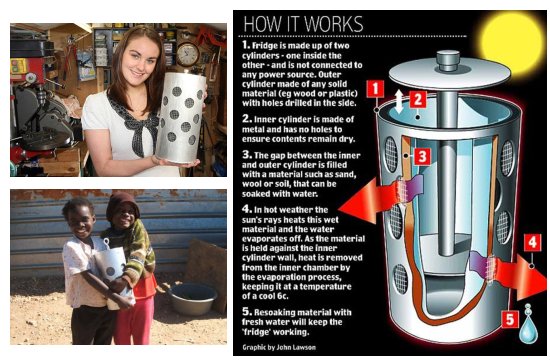 HOW IT WORKS

1. Fridge is made up of two cylinders - one inside the other - and is not connected to any power source. Outer cylinder made of any solid material (eg wood or plastic) with holes drilled in the side.

2. Inner cylinder is made of metal and has no holes to ensure contents remain dry.

3. The gap between the inner and outer cylinder is filled with a material such as sand, wool or soil, that can be soaked with water.

4. In hot weather the sun's rays heats this wet material and the water evaporates off. As the material is held against the inner cylinder wall, heat is removed from the inner chamber by the evaporation process, keeping it at a temperature of a cool 6c.

5. Resoaking material with fresh water will keep the 'fridge' working.

Graphic by John Lawson

1

2

3

4

5